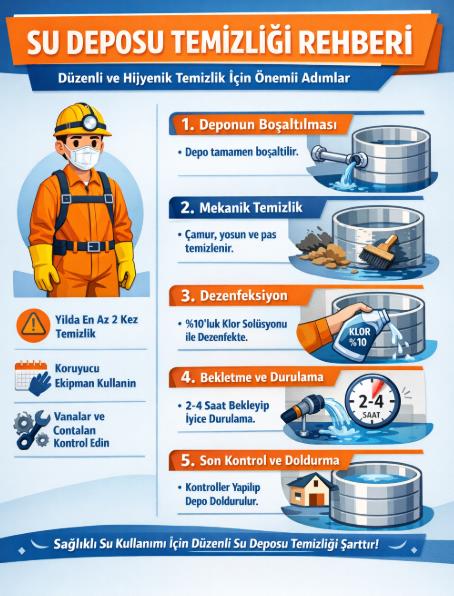 SU DEPOSU TEMİZLİĞİ REHBERİ

Düzenli ve Hijyenik Temizlik İçin Önemii Adımlar

Yilda En Az 2 Kez Temizlik

Koruyucu Ekipman Kullanin

Vanalar ve Contalan Kontrol Edin

1. Deponun Boşaltılması

• Depo tamamen boşaltilir.

2. Mekanik Temizlik

• Çamur, yosun ve pas temizlenir.

3. Dezenfeksiyon

• %10'luk Klor Solüsyonu ile Dezenfekte.

KLOR %10

4. Bekletme ve Durulama

• 2-4 Saat Bekleyip İyice Durulama.

2-4 SAAT

5. Son Kontrol ve Doldurma

• Kontroller Yapilip Depo Doldurulur.

Sağlıklı Su Kullanımı İçin Düzenli Su Deposu Temizliği Şarttır!